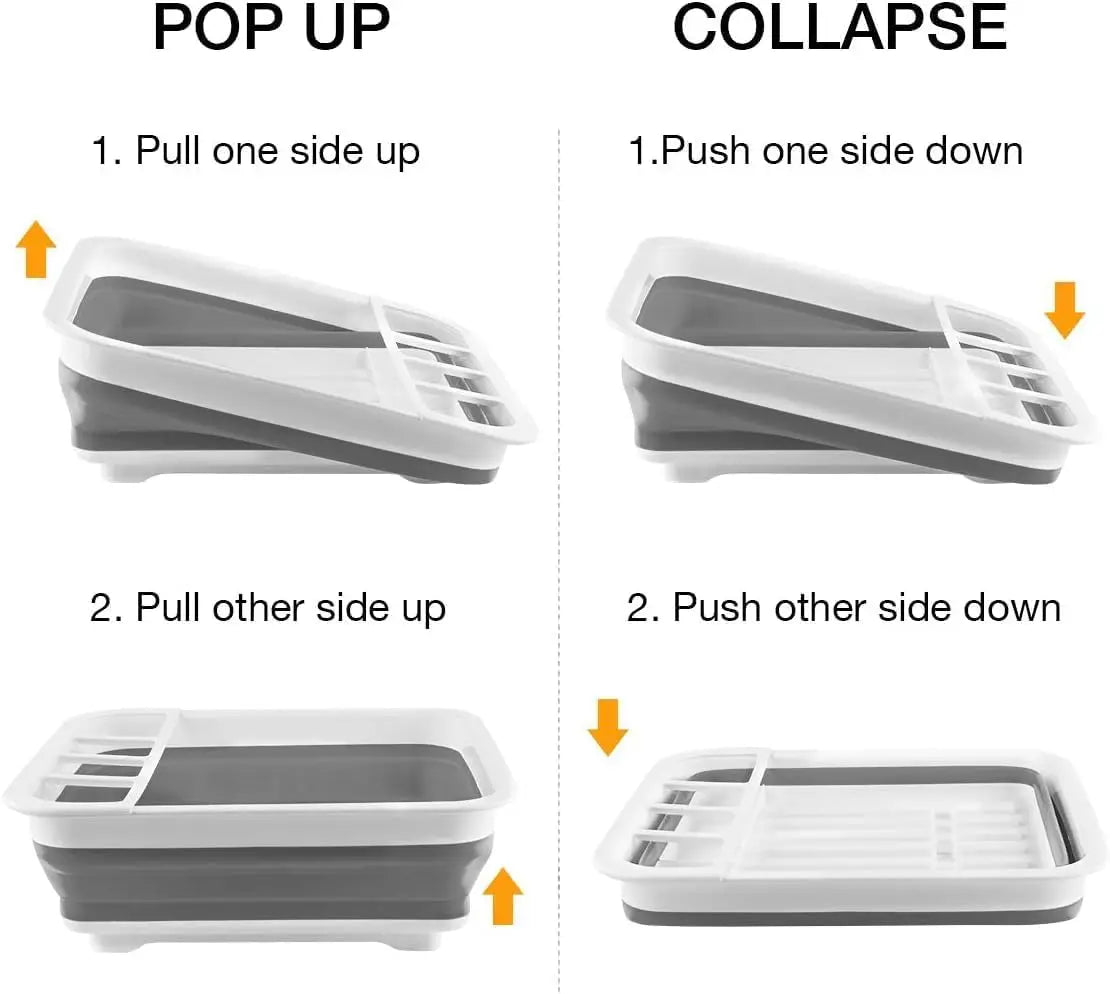 POP UP

1. Pull one side up

2. Pull other side up

COLLAPSE

1.Push one side down

2. Push other side down